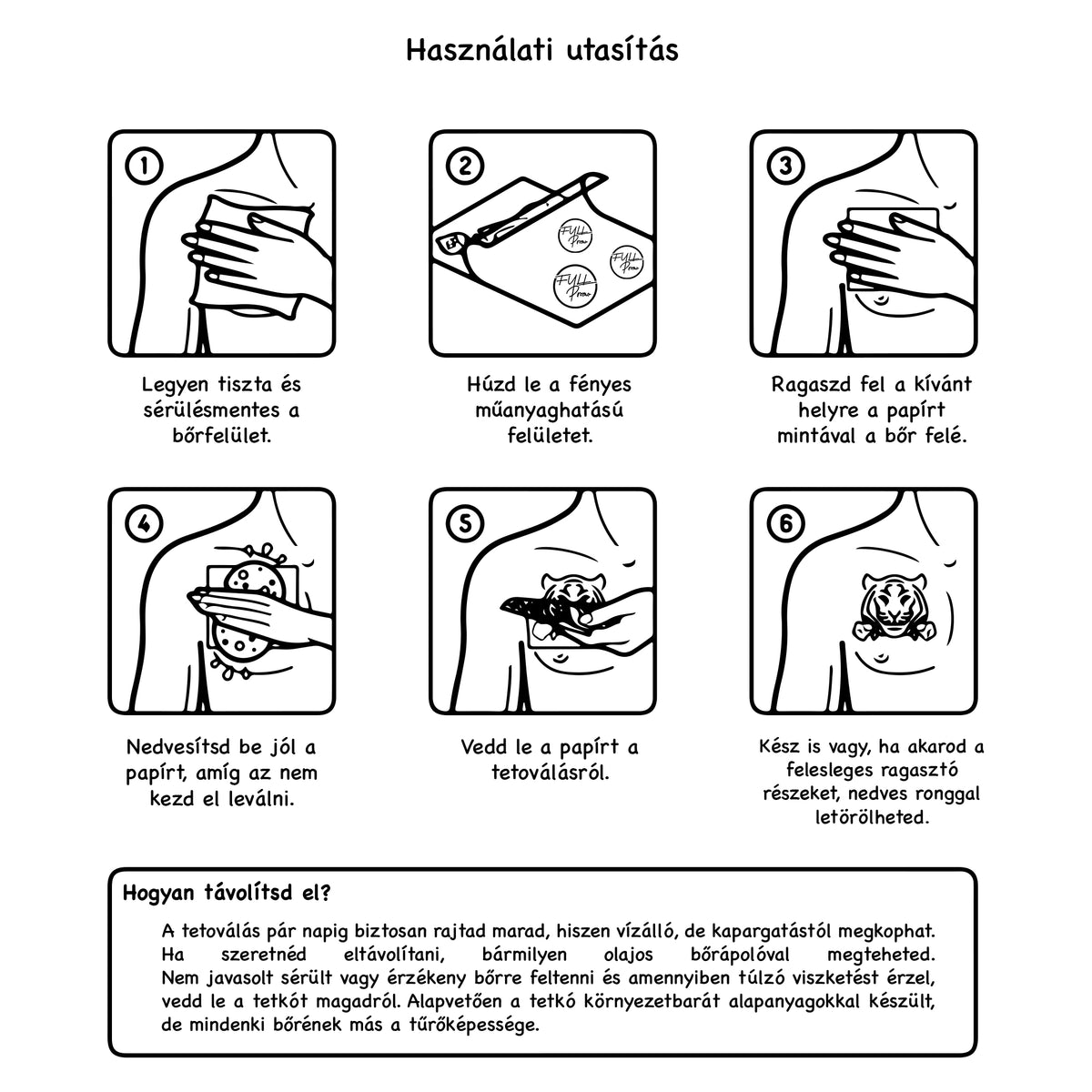 Használati utasítás

1

Legyen tiszta és sérülésmentes a bőrfelület.

2

FULL Promo

FULL Promo

FULL Promo

Húzd le a fényes műanyaghatású felületet.

3

Ragaszd fel a kívánt helyre a papírt mintával a bőr felé.

4

Nedvesítsd be jól a papírt, amíg az nem kezd el leválni.

5

Vedd le a papírt a tetoválásról.

6

Kész is vagy, ha akarod a felesleges ragasztó részeket, nedves ronggal letörölheted.

Hogyan távolítsd el?

A tetoválás pár napig biztosan rajtad marad, hiszen vízálló, de kapargatástól megkophat. Ha szeretnéd eltávolítani, bármilyen olajos bőrápolóval megteheted. Nem javasolt sérült vagy érzékeny bőrre feltenni és amennyiben túlzó viszketést érzel, vedd le a tetkót magadról. Alapvetően a tetkó környezetbarát alapanyagokkal készült, de mindenki bőrének más a tűrőképessége.